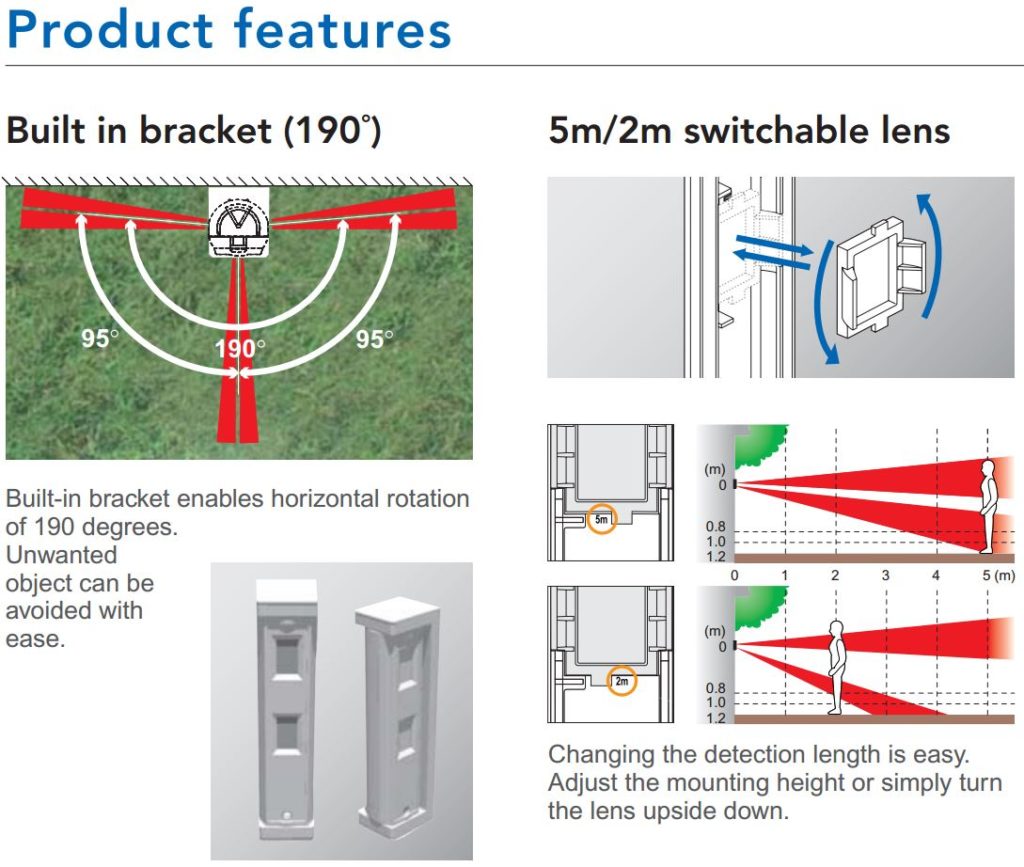 Product features

Built in bracket (190°)

95°
190°
95°

Built-in bracket enables horizontal rotation of 190 degrees. Unwanted object can be avoided with ease.

5m/2m switchable lens

5m

(m)
0
0.8
1.0
1.2
0 1 2 3 4 5 (m)

2m

(m)
0
0.8
1.0
1.2

Changing the detection length is easy. Adjust the mounting height or simply turn the lens upside down.